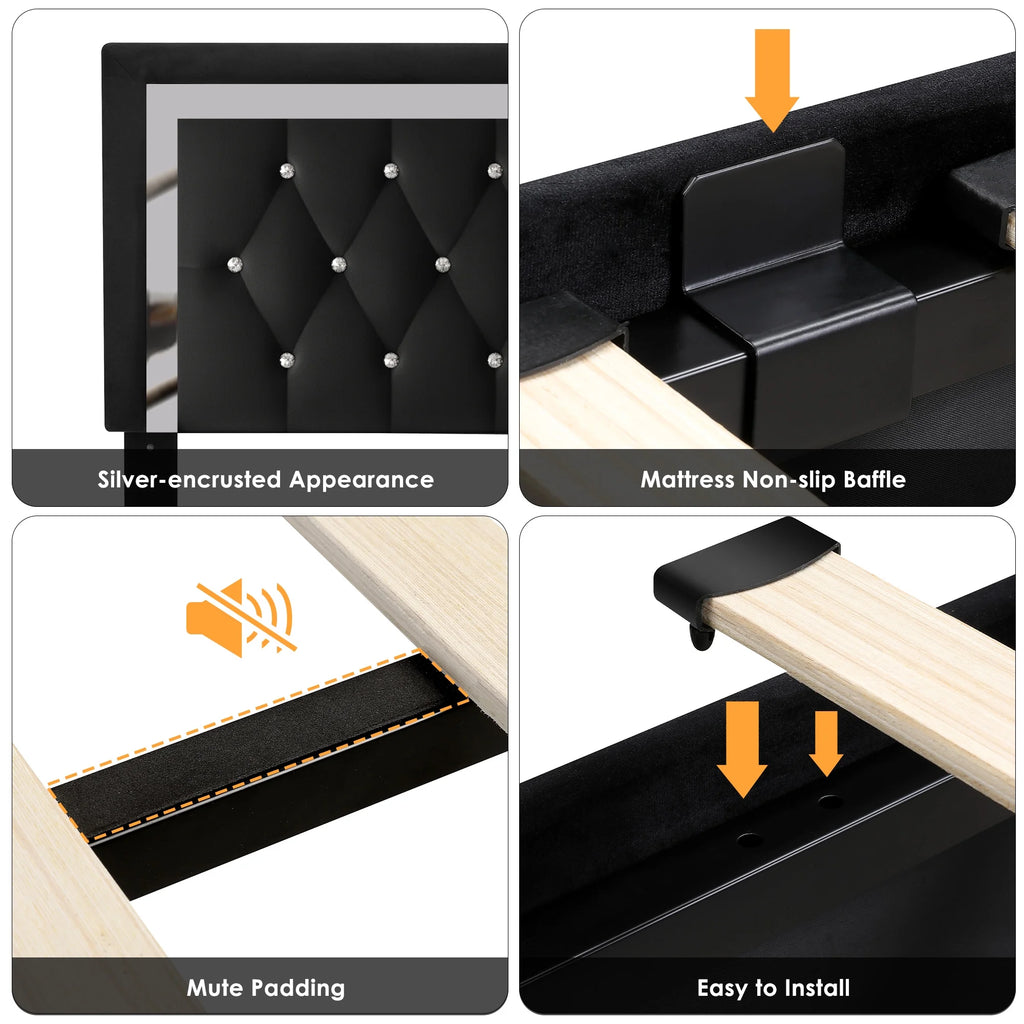 Silver-encrusted Appearance

Mattress Non-slip Baffle

Mute Padding

Easy to Install